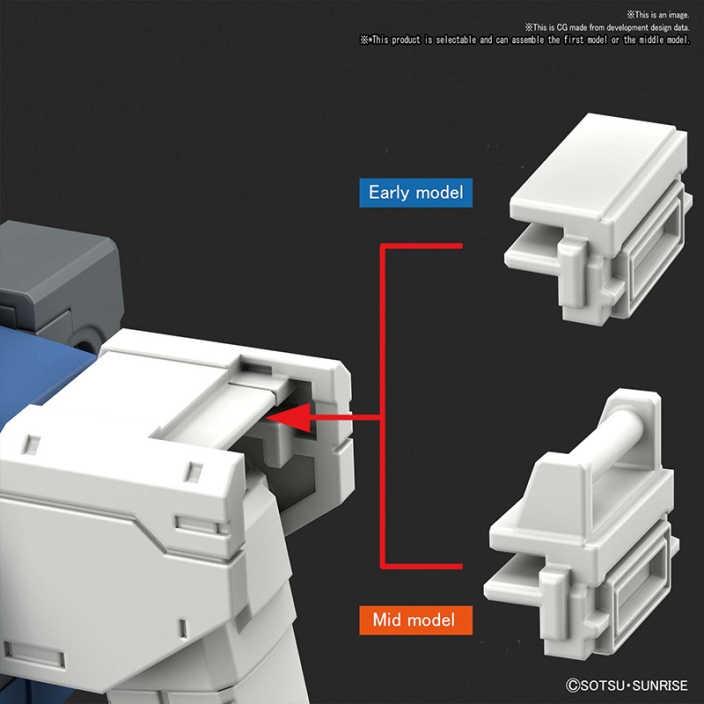 ※This is an image.
※This is CG made from development design data.
※*This product is selectable and can assemble the first model or the middle model.

Early model

Mid model

©SOTSU・SUNRISE